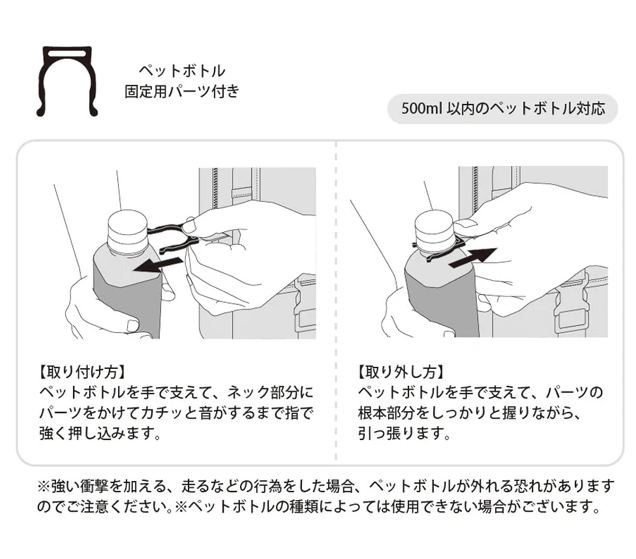 ペットボトル
固定用パーツ付き

500ml 以内のペットボトル対応

【取り付け方】
ペットボトルを手で支えて、ネック部分にパーツをかけてカチッと音がするまで指で強く押し込みます。

【取り外し方】
ペットボトルを手で支えて、パーツの根本部分をしっかりと握りながら、引っ張ります。

※強い衝撃を加える、走るなどの行為をした場合、ペットボトルが外れる恐れがありますのでご注意ください。※ペットボトルの種類によっては使用できない場合がございます。